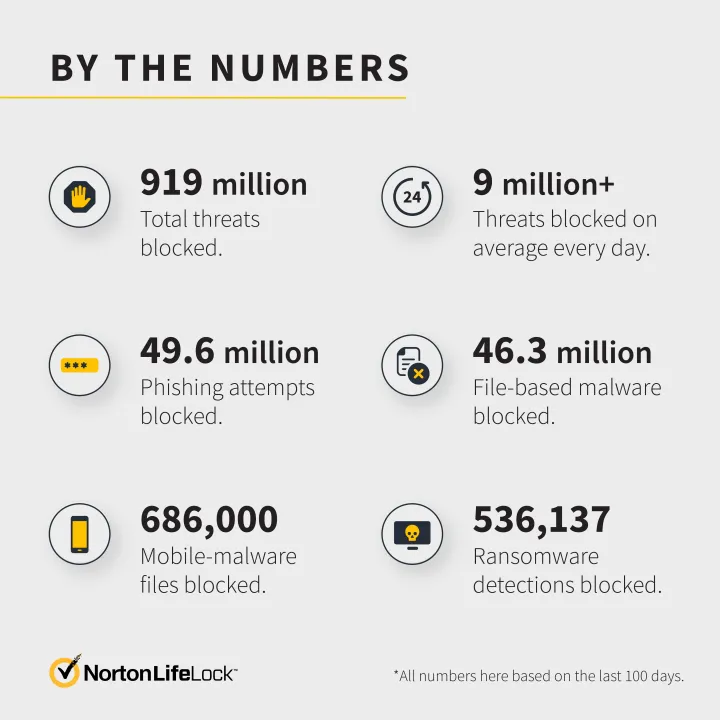 BY THE NUMBERS

919 million
Total threats blocked.

24

9 million+
Threats blocked on average every day.

***

49.6 million
Phishing attempts blocked.

46.3 million
File-based malware blocked.

686,000
Mobile-malware files blocked.

536,137
Ransomware detections blocked.

NortonLifeLock™

*All numbers here based on the last 100 days.