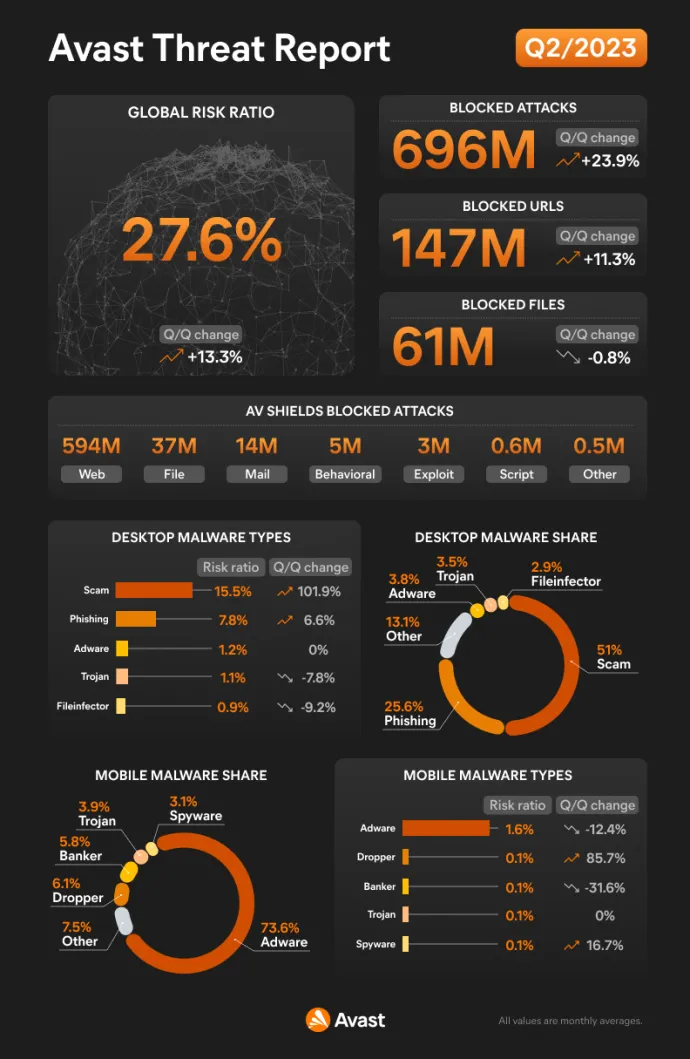 Avast Threat Report

Q2/2023

GLOBAL RISK RATIO

27.6%

Q/Q change
+13.3%

BLOCKED ATTACKS

696M

Q/Q change
+23.9%

BLOCKED URLS

147M

Q/Q change
+11.3%

BLOCKED FILES

61M

Q/Q change
-0.8%

AV SHIELDS BLOCKED ATTACKS

| 594M | 37M | 14M | 5M | 3M | 0.6M | 0.5M |
|---|---|---|---|---|---|---|
| Web | File | Mail | Behavioral | Exploit | Script | Other |

DESKTOP MALWARE TYPES

| | Risk ratio | Q/Q change |
|---|---|---|
| Scam | 15.5% | 101.9% |
| Phishing | 7.8% | 6.6% |
| Adware | 1.2% | 0% |
| Trojan | 1.1% | -7.8% |
| Fileinfector | 0.9% | -9.2% |

DESKTOP MALWARE SHARE

3.5% Trojan
2.9% Fileinfector
3.8% Adware
13.1% Other
51% Scam
25.6% Phishing

MOBILE MALWARE SHARE

3.9% Trojan
3.1% Spyware
5.8% Banker
6.1% Dropper
7.5% Other
73.6% Adware

MOBILE MALWARE TYPES

| | Risk ratio | Q/Q change |
|---|---|---|
| Adware | 1.6% | -12.4% |
| Dropper | 0.1% | 85.7% |
| Banker | 0.1% | -31.6% |
| Trojan | 0.1% | 0% |
| Spyware | 0.1% | 16.7% |

Avast

All values are monthly averages.